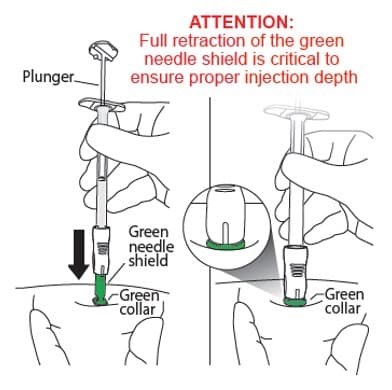 ATTENTION:
Full retraction of the green needle shield is critical to ensure proper injection depth

Plunger

Green needle shield

Green collar

Green collar